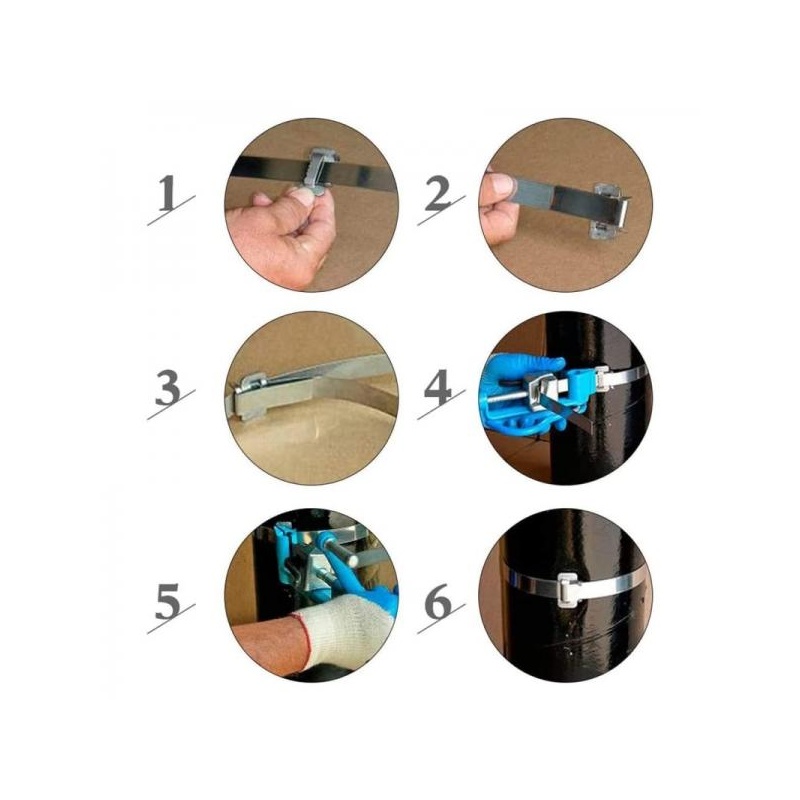 1

2

3

4

5

6